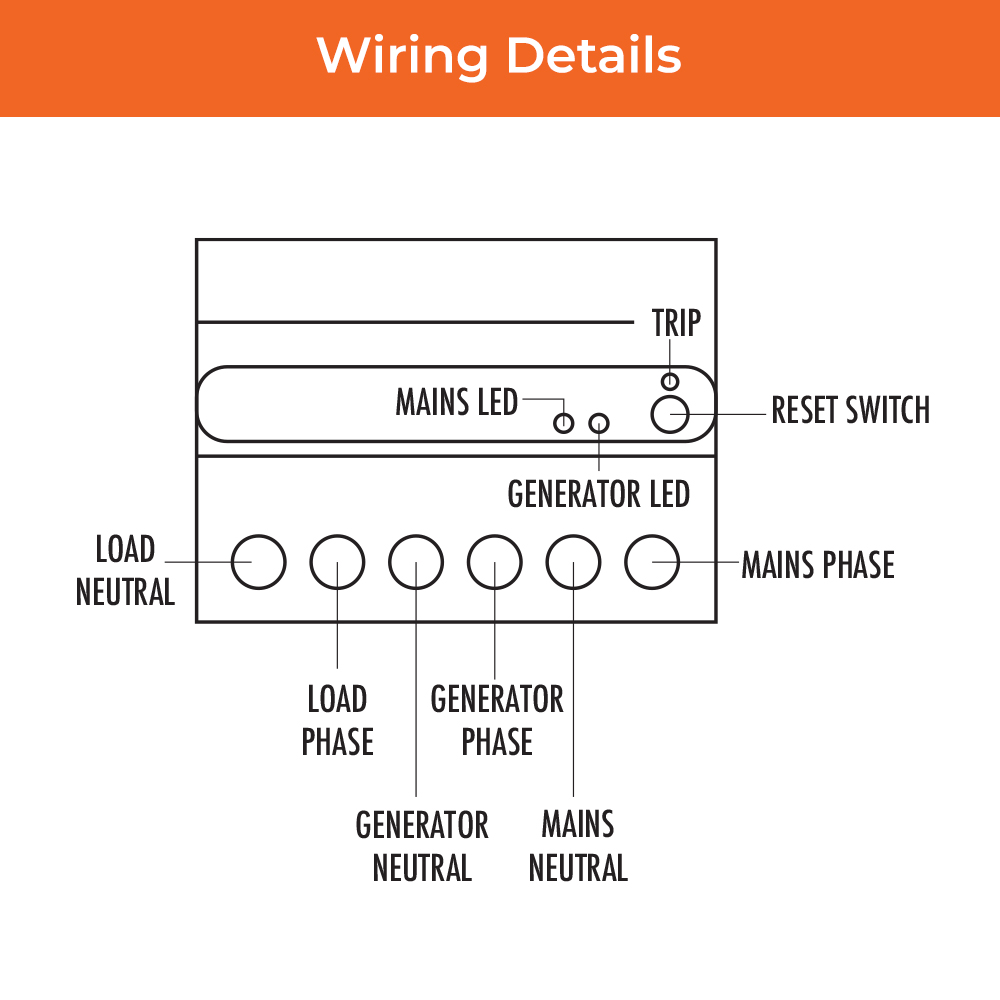 Wiring Details

TRIP

MAINS LED

RESET SWITCH

GENERATOR LED

LOAD NEUTRAL

MAINS PHASE

LOAD PHASE

GENERATOR PHASE

GENERATOR NEUTRAL

MAINS NEUTRAL